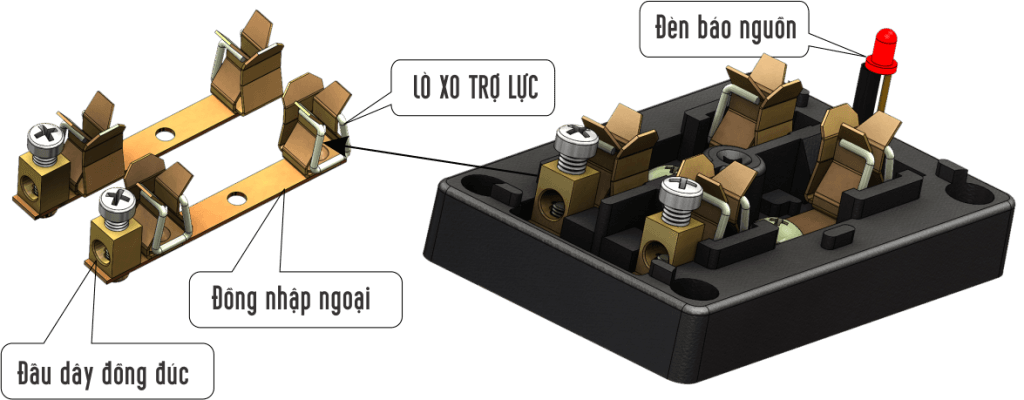 Đèn báo nguồn

LÒ XO TRỢ LỰC

Đồng nhập ngoại

Đầu dây đồng đúc